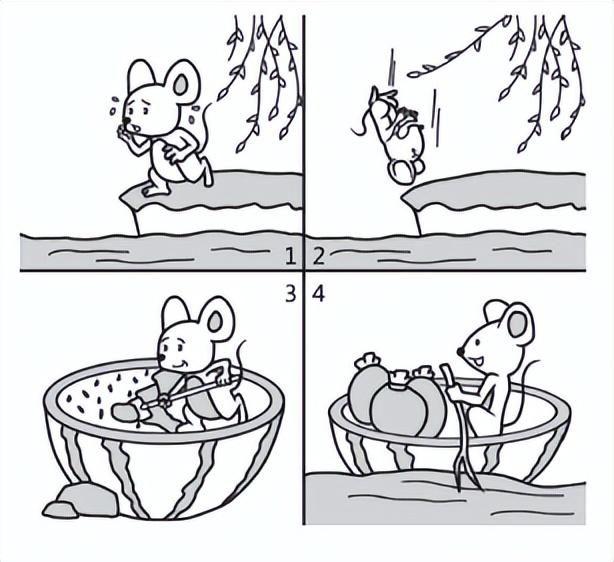 1 2
3 4